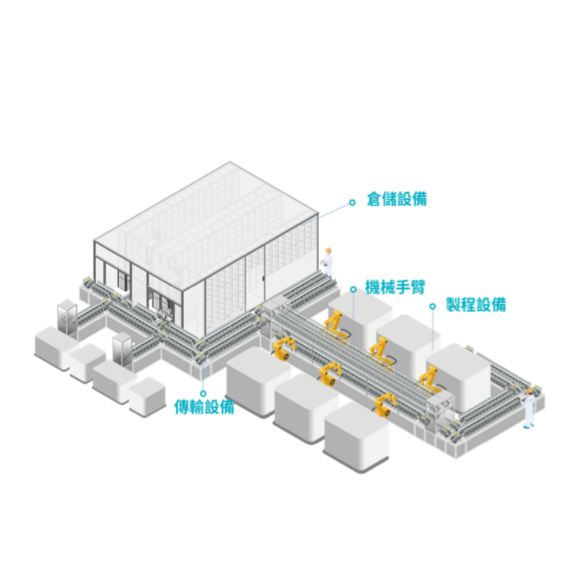 倉儲設備

機械手臂

製程設備

傳輸設備